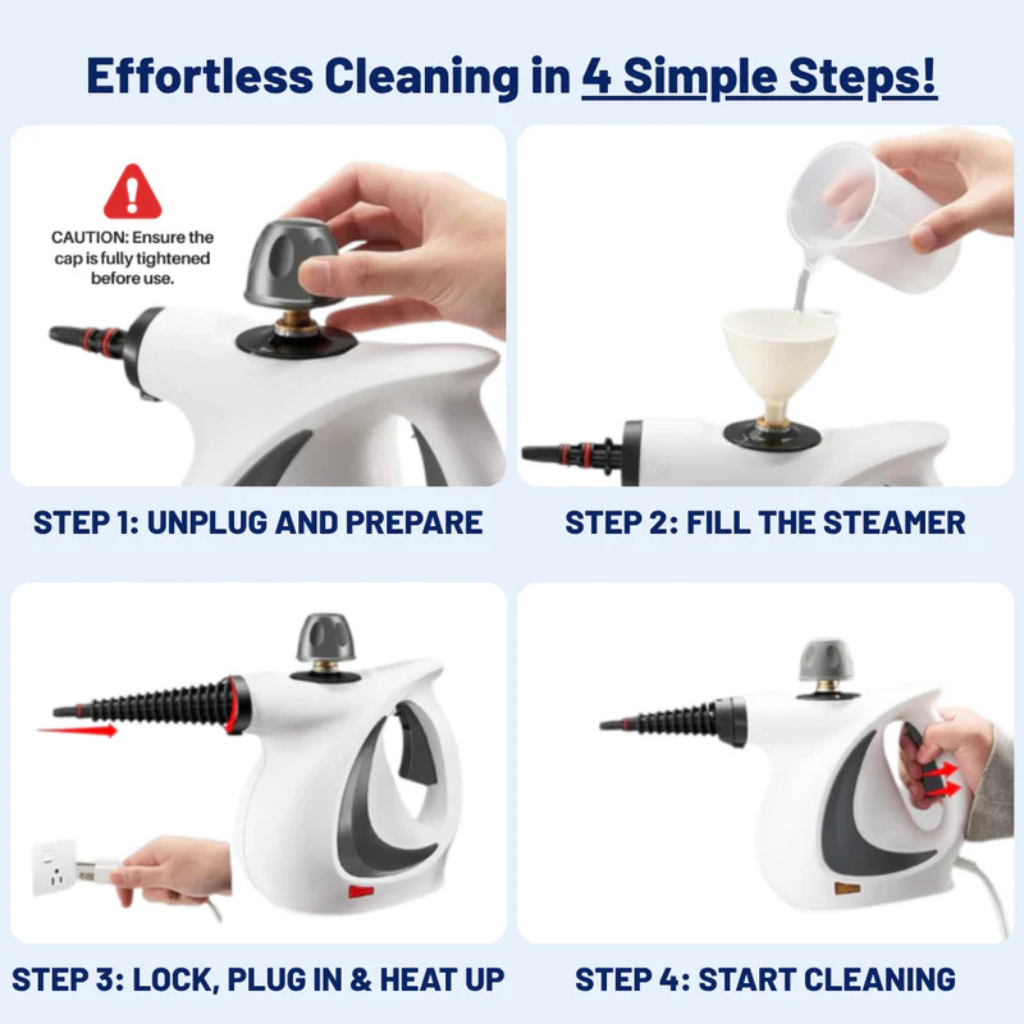 Effortless Cleaning in 4 Simple Steps!

CAUTION: Ensure the cap is fully tightened before use.

STEP 1: UNPLUG AND PREPARE

STEP 2: FILL THE STEAMER

STEP 3: LOCK, PLUG IN & HEAT UP

STEP 4: START CLEANING