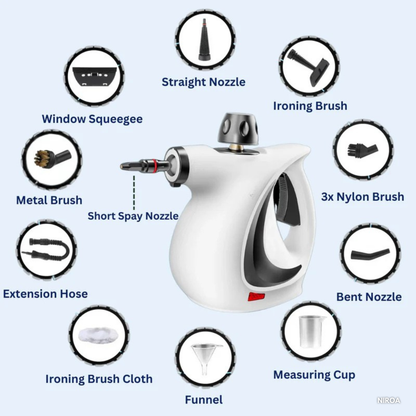 Straight Nozzle

Window Squeegee

Ironing Brush

Metal Brush

Short Spay Nozzle

3x Nylon Brush

Extension Hose

Bent Nozzle

Ironing Brush Cloth

Measuring Cup

Funnel

NIROA